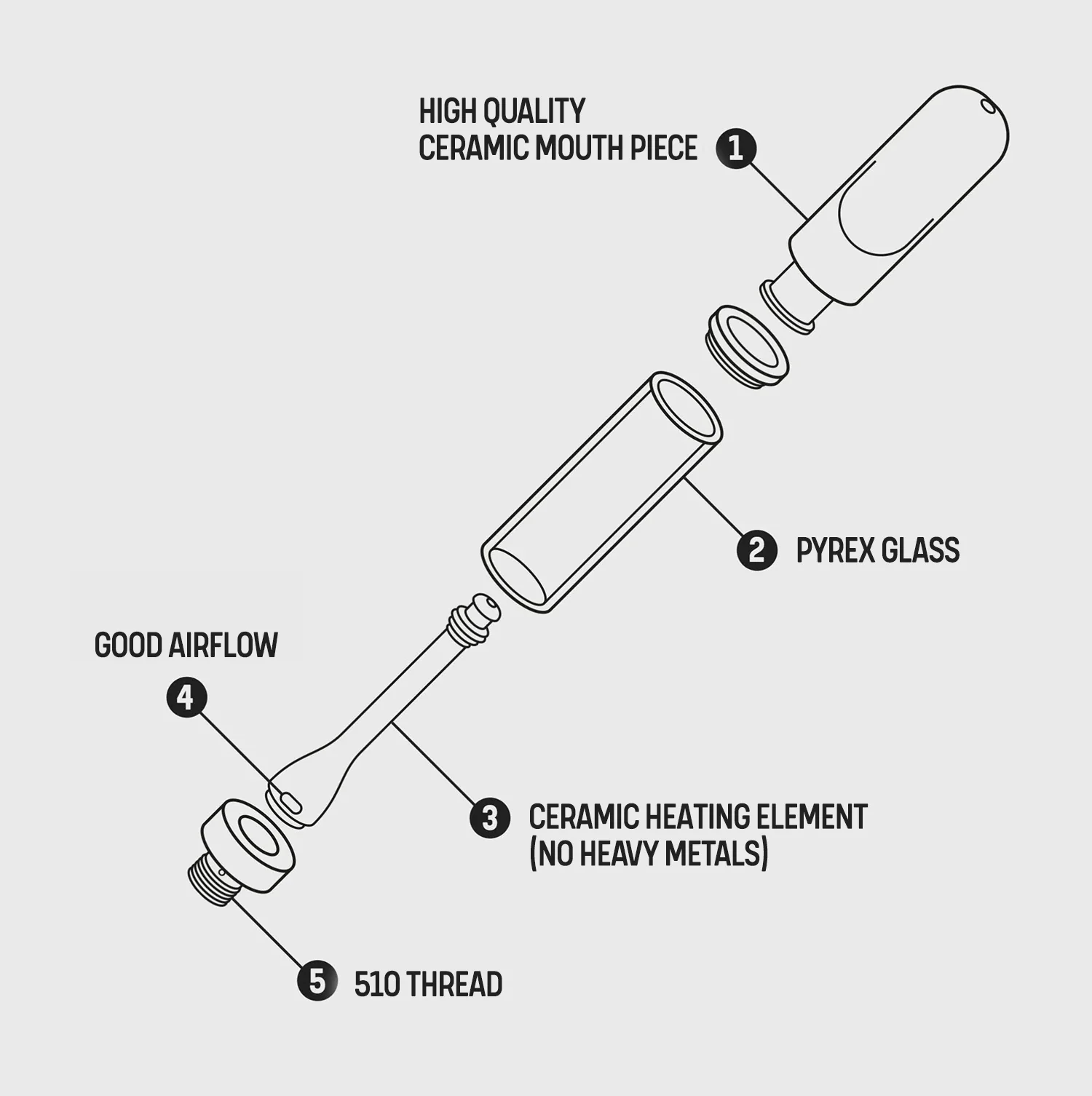 HIGH QUALITY
CERAMIC MOUTH PIECE 1

2 PYREX GLASS

GOOD AIRFLOW

4

3 CERAMIC HEATING ELEMENT
(NO HEAVY METALS)

5 510 THREAD